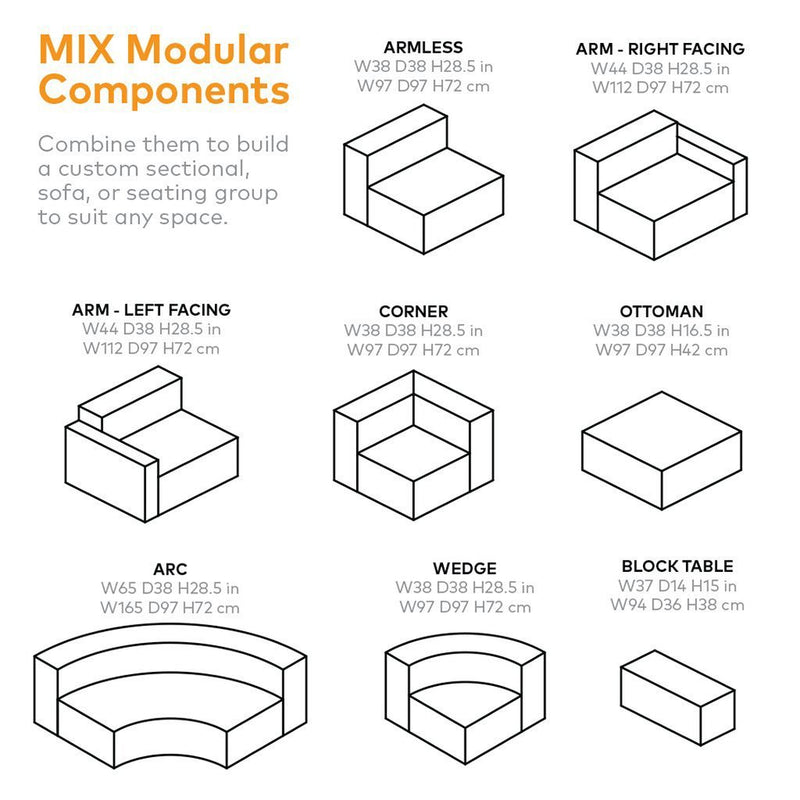 MIX Modular Components

Combine them to build a custom sectional, sofa, or seating group to suit any space.

ARMLESS
W38 D38 H28.5 in
W97 D97 H72 cm

ARM - RIGHT FACING
W44 D38 H28.5 in
W112 D97 H72 cm

ARM - LEFT FACING
W44 D38 H28.5 in
W112 D97 H72 cm

CORNER
W38 D38 H28.5 in
W97 D97 H72 cm

OTTOMAN
W38 D38 H16.5 in
W97 D97 H42 cm

ARC
W65 D38 H28.5 in
W165 D97 H72 cm

WEDGE
W38 D38 H28.5 in
W97 D97 H72 cm

BLOCK TABLE
W37 D14 H15 in
W94 D36 H38 cm