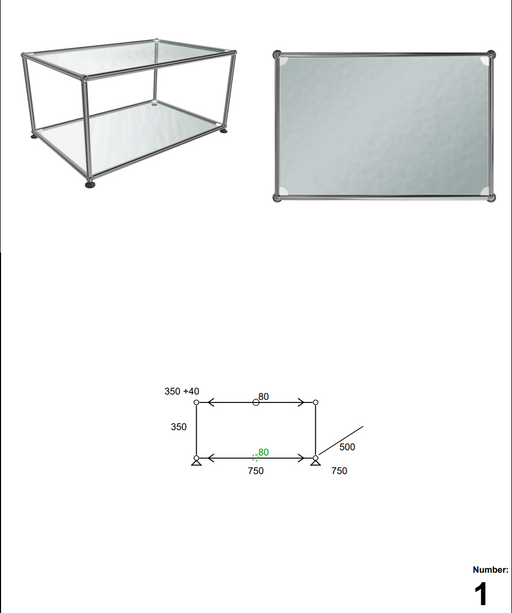 350 +40
80
350
80
500
750
750

Number:
1