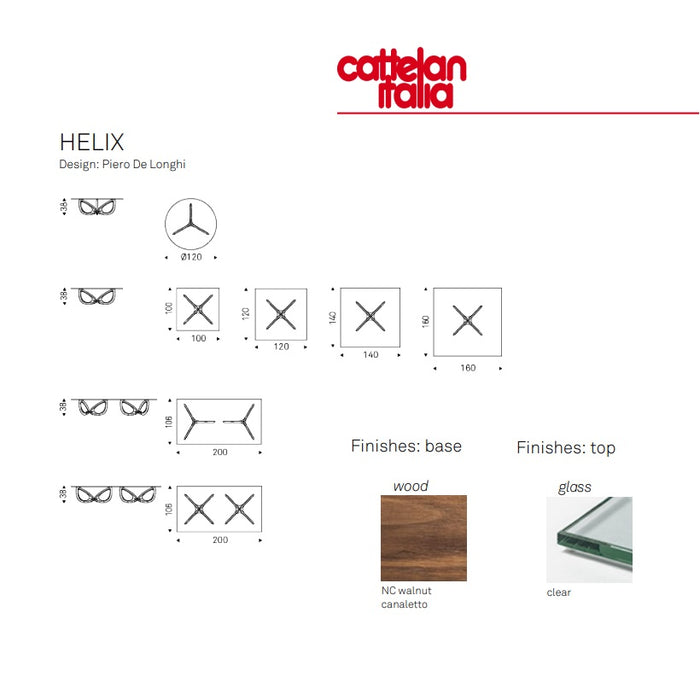 cattelan italia

HELIX
Design: Piero De Longhi

38
Ø120

38
100
100
120
120
140
140
160
160

38
106
200

38
106
200

Finishes: base
wood
NC walnut canaletto

Finishes: top
glass
clear