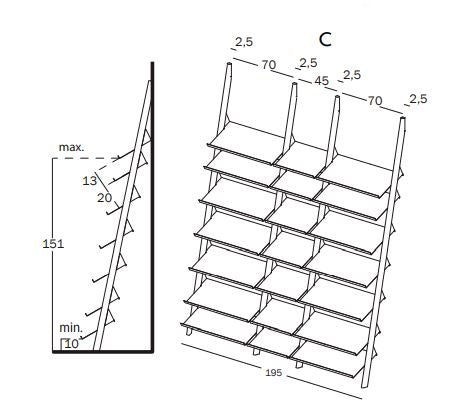 max.
13
20
151
min.
10

C
2,5
70
2,5
45
2,5
70
2,5
195